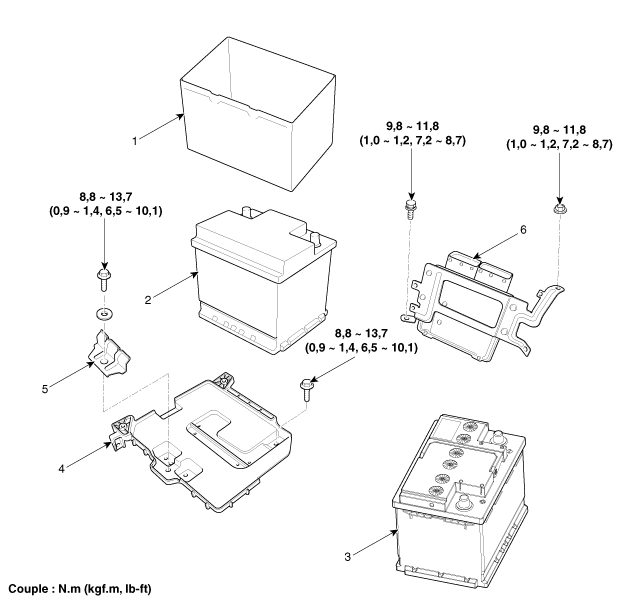 1

9,8 ~ 11,8
(1,0 ~ 1,2, 7,2 ~ 8,7)

9,8 ~ 11,8
(1,0 ~ 1,2, 7,2 ~ 8,7)

8,8 ~ 13,7
(0,9 ~ 1,4, 6,5 ~ 10,1)

6

2

8,8 ~ 13,7
(0,9 ~ 1,4, 6,5 ~ 10,1)

5

4

3

Couple : N.m (kgf.m, lb-ft)