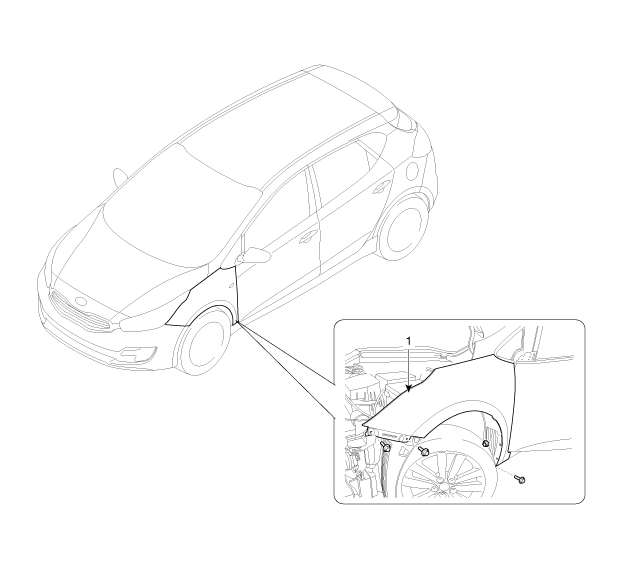 1