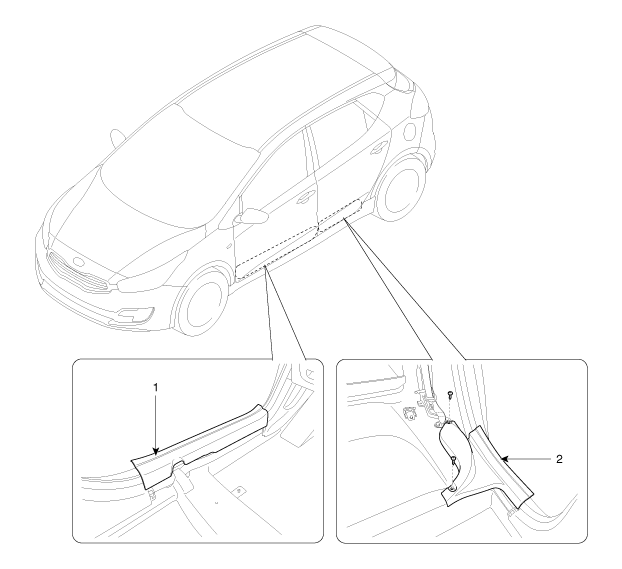 1

2