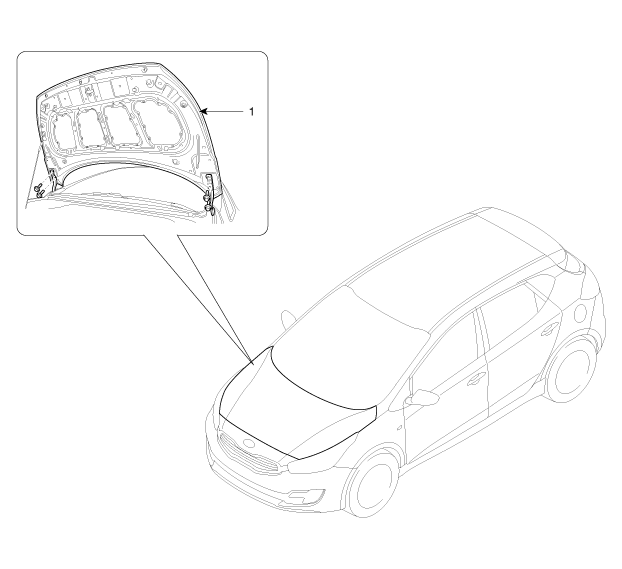 1