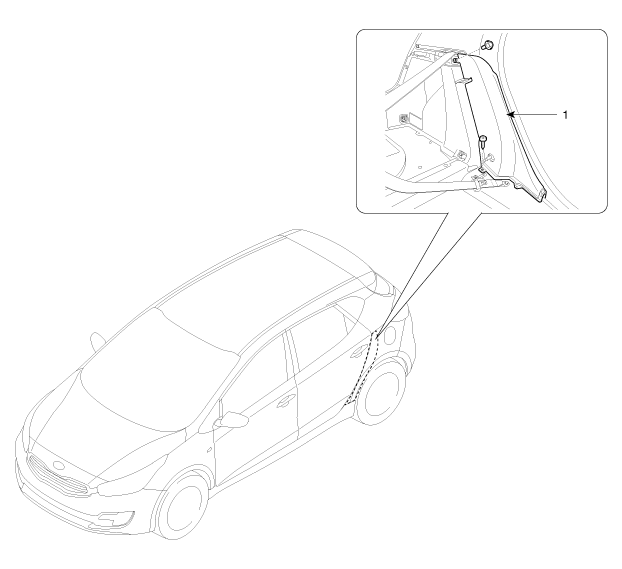 1