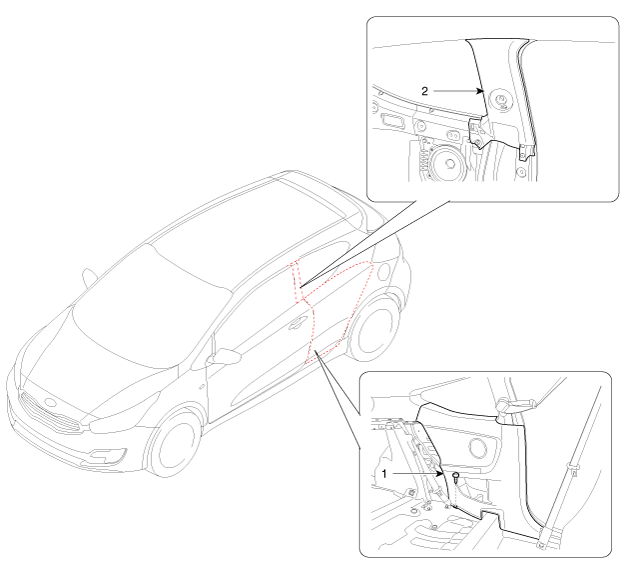 2

1