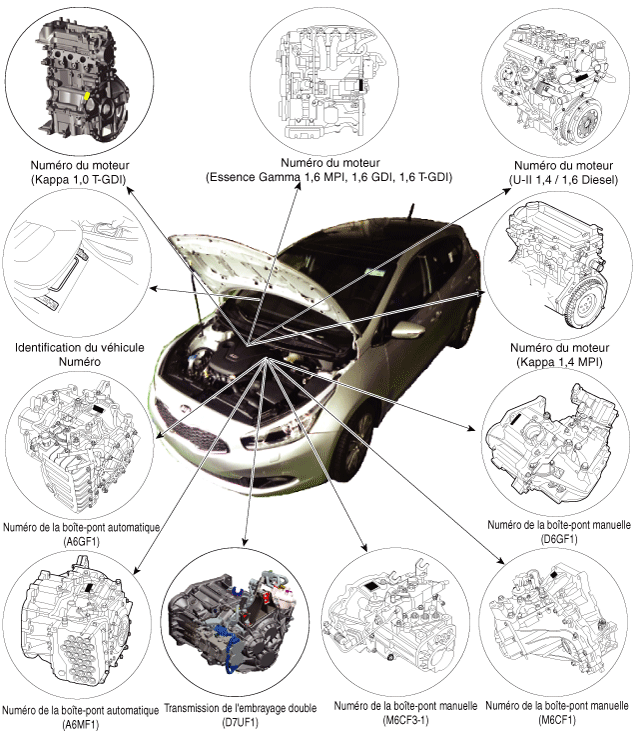 Numéro du moteur
(Kappa 1,0 T-GDI)

Numéro du moteur
(Essence Gamma 1,6 MPI, 1,6 GDI, 1,6 T-GDI)

Numéro du moteur
(U-II 1,4 / 1,6 Diesel)

Identification du véhicule
Numéro

Numéro du moteur
(Kappa 1,4 MPI)

Numéro de la boîte-pont automatique
(A6GF1)

Numéro de la boîte-pont manuelle
(D6GF1)

Numéro de la boîte-pont automatique
(A6MF1)

Transmission de l'embrayage double
(D7UF1)

Numéro de la boîte-pont manuelle
(M6CF3-1)

Numéro de la boîte-pont manuelle
(M6CF1)