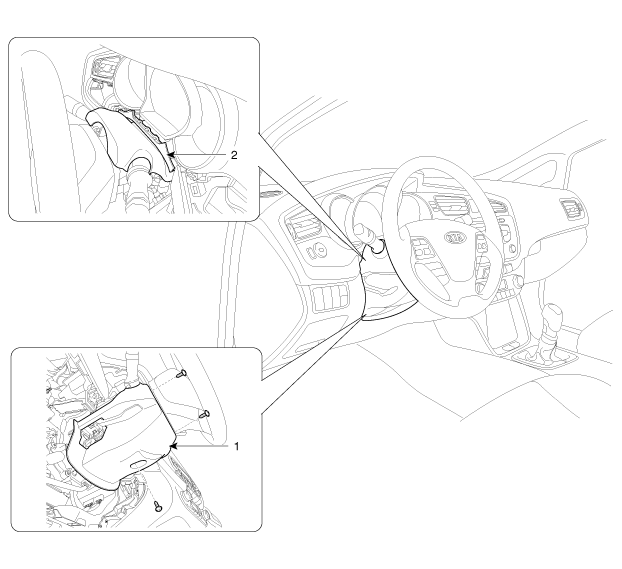 2

1