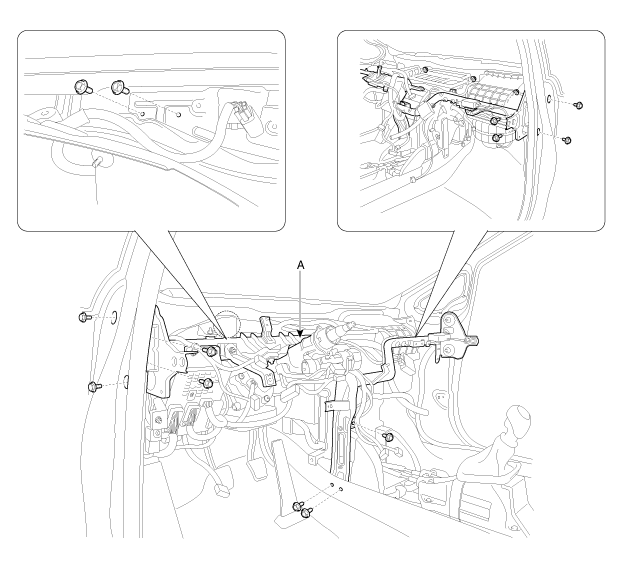 A