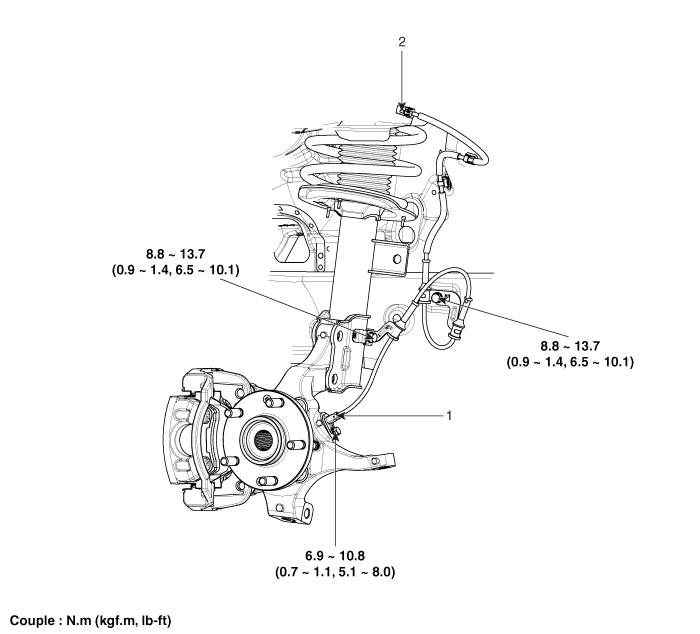 2

8.8 ~ 13.7
(0.9 ~ 1.4, 6.5 ~ 10.1)

8.8 ~ 13.7
(0.9 ~ 1.4, 6.5 ~ 10.1)

1

6.9 ~ 10.8
(0.7 ~ 1.1, 5.1 ~ 8.0)

Couple : N.m (kgf.m, lb-ft)