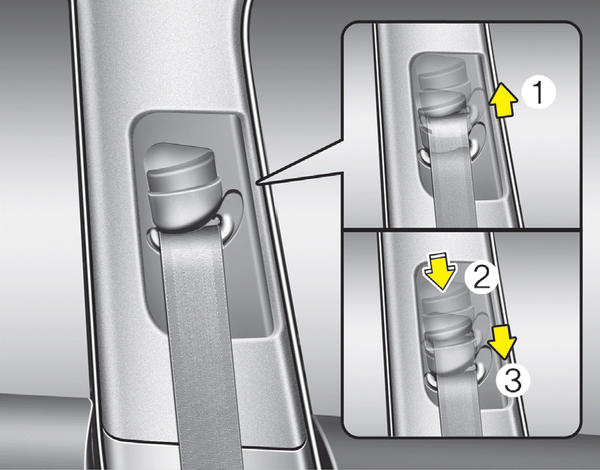 1
2
3