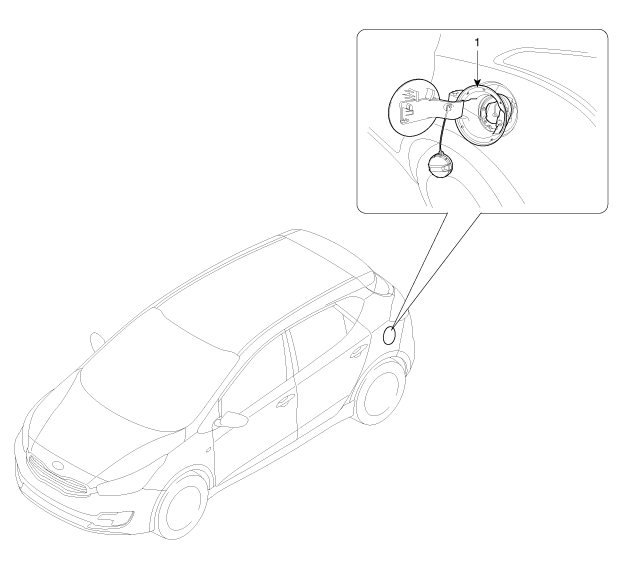 1