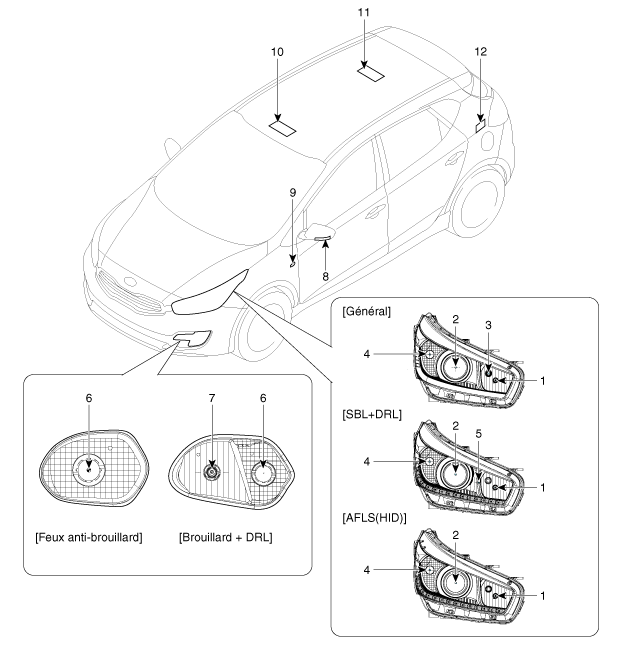 11

10

12

9

8

[Général]

2

3

4

1

[SBL+DRL]

2

5

4

1

[AFLS(HID)]

2

4

1

6

7

6

[Feux anti-brouillard]

[Brouillard + DRL]