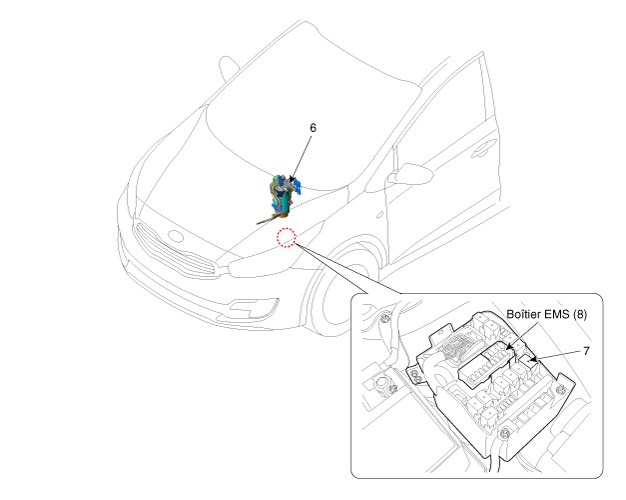 6

Boîtier EMS (8)

7