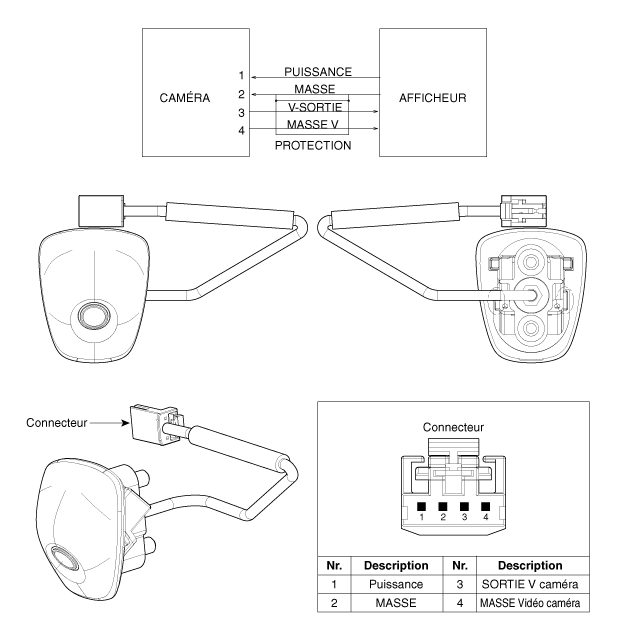 CAMÉRA

1
2
3
4

PUISSANCE
MASSE
V-SORTIE
MASSE V
PROTECTION

AFFICHEUR

Connecteur

Connecteur

1 2 3 4

| Nr. | Description | Nr. | Description |
|---|---|---|---|
| 1 | Puissance | 3 | SORTIE V caméra |
| 2 | MASSE | 4 | MASSE Vidéo caméra |