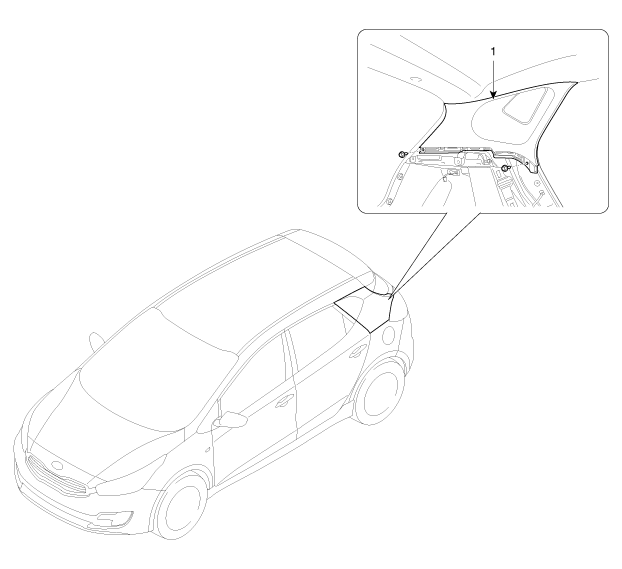 1