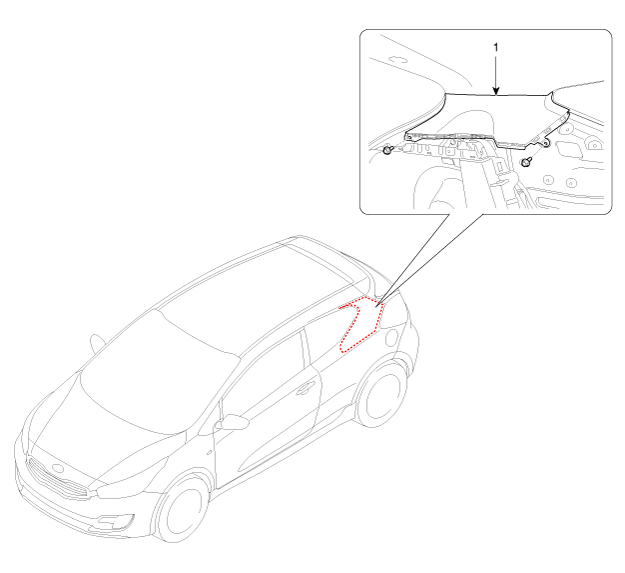 1