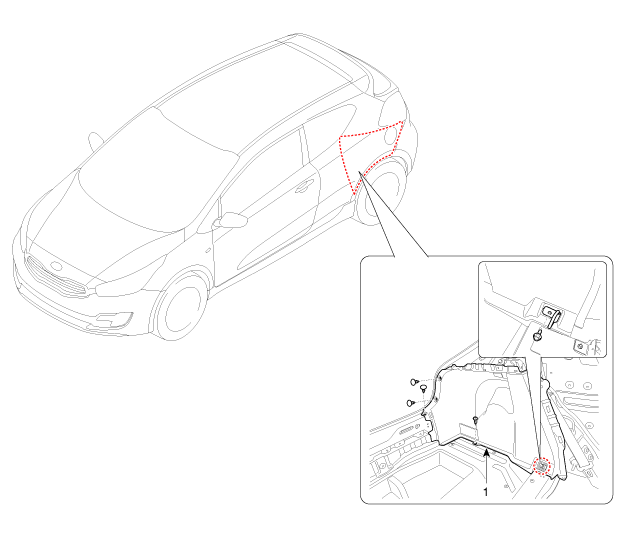 1