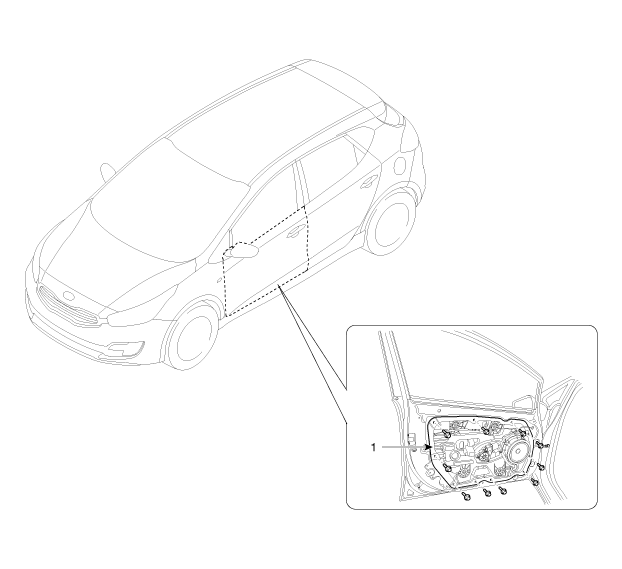 1