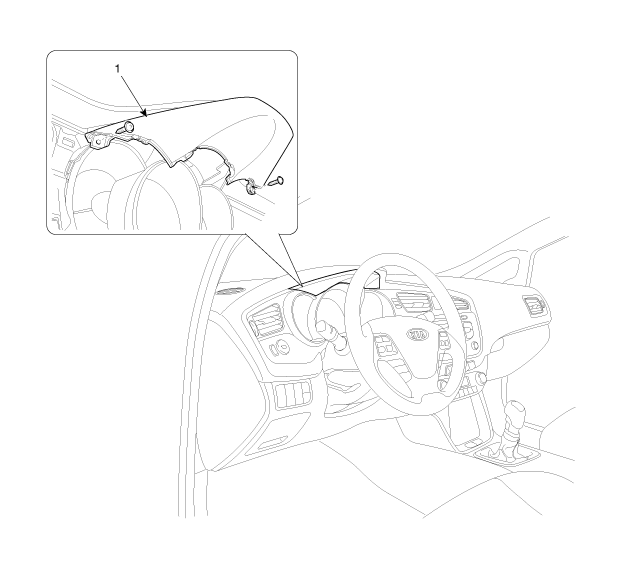 1