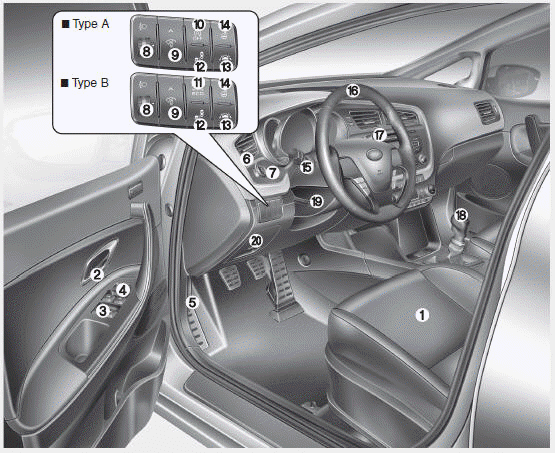 ■ Type A
10 14
8 9 12 13

■ Type B
11 14
8 9 12 13

16
17
6
7
15
19
18
20
2
4
3
5
1