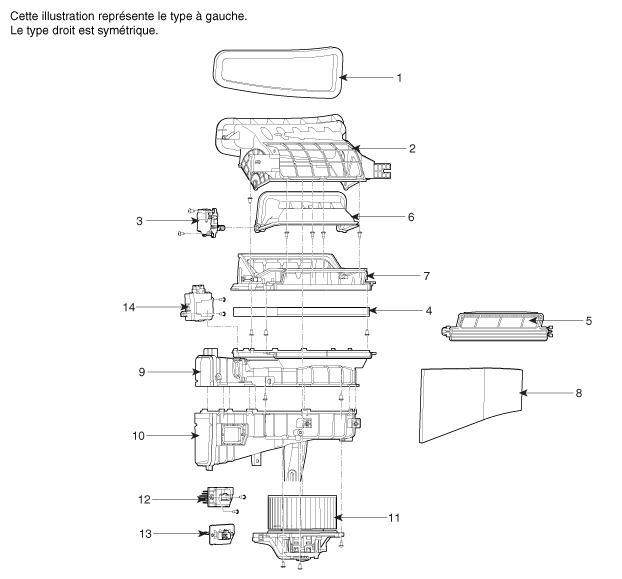 Cette illustration représente le type à gauche.
Le type droit est symétrique.

1
2
3
6
7
14
4
5
9
8
10
12
11
13