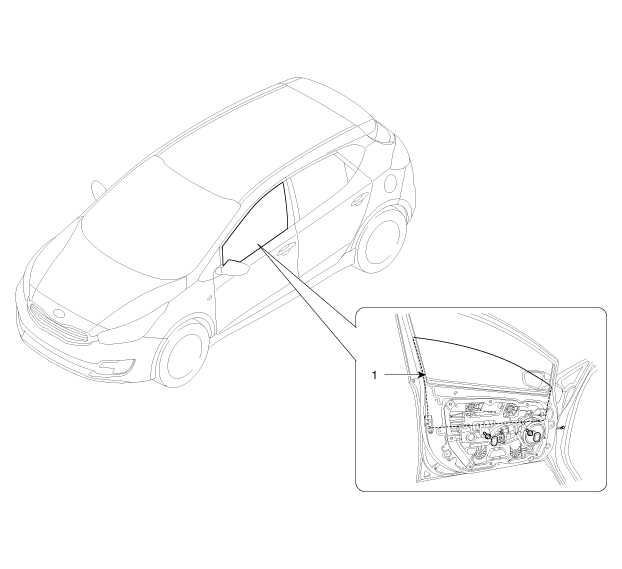 1